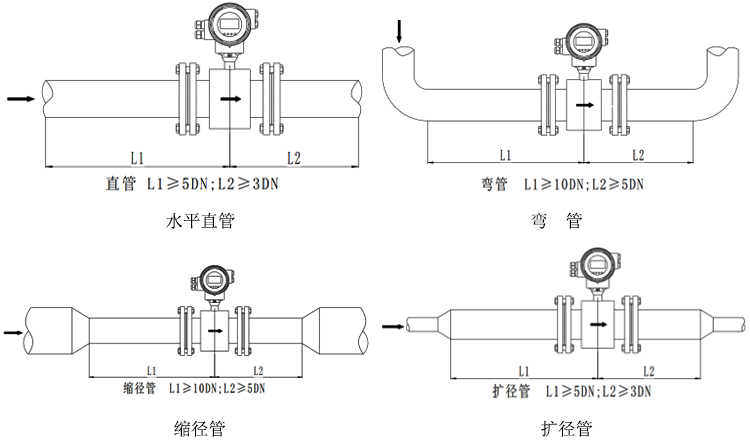 L1

L2

直管 L1≥5DN;L2≥3DN

水平直管

L1

L2

弯管 L1≥10DN;L2≥5DN

弯 管

L1

L2

缩径管 L1≥10DN;L2≥5DN

缩径管

L1

L2

扩径管 L1≥5DN;L2≥3DN

扩径管