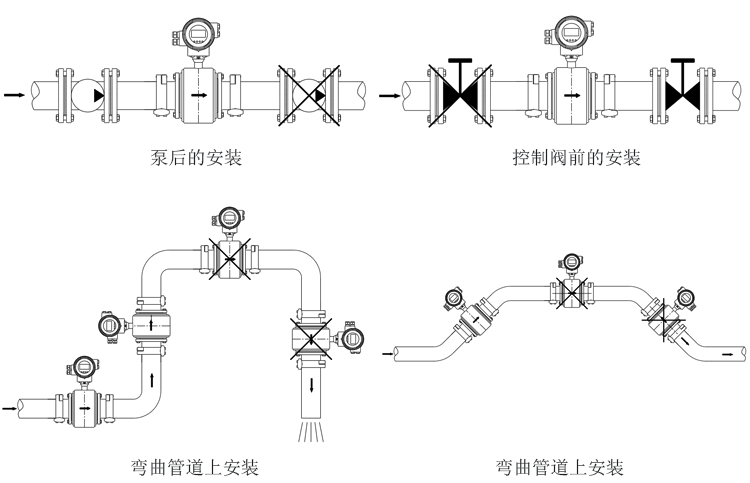 泵后的安装

控制阀前的安装

弯曲管道上安装

弯曲管道上安装