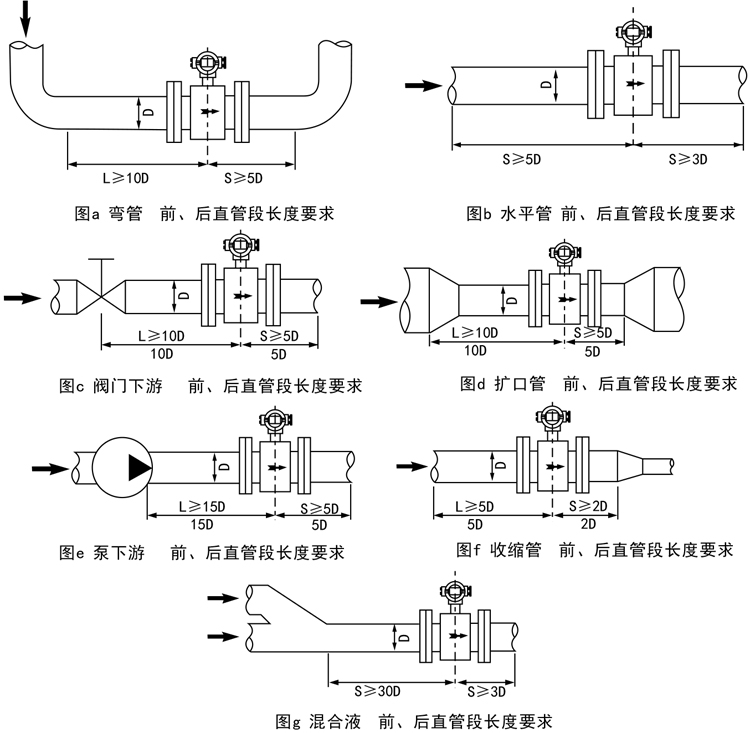 D

L≥10D S≥5D

图a 弯管 前、后直管段长度要求

D

S≥5D S≥3D

图b 水平管 前、后直管段长度要求

D

L≥10D S≥5D
10D 5D

图c 阀门下游 前、后直管段长度要求

D

L≥10D S≥5D
10D 5D

图d 扩口管 前、后直管段长度要求

D

L≥15D S≥5D
15D 5D

图e 泵下游 前、后直管段长度要求

D

L≥5D S≥2D
5D 2D

图f 收缩管 前、后直管段长度要求

D

S≥30D S≥3D

图g 混合液 前、后直管段长度要求