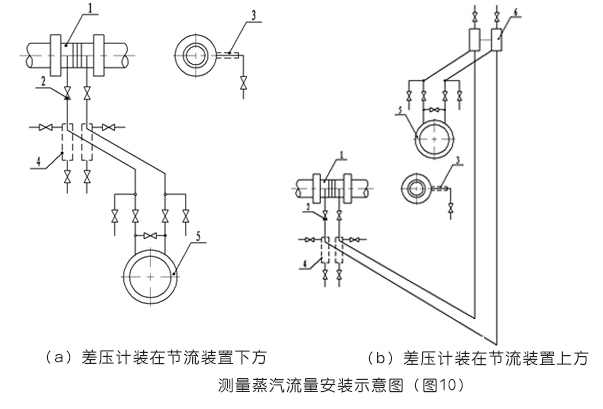 1
3
2
4
5
6
5
1
3
2
4

（a）差压计装在节流装置下方

（b）差压计装在节流装置上方

测量蒸汽流量安装示意图（图10）